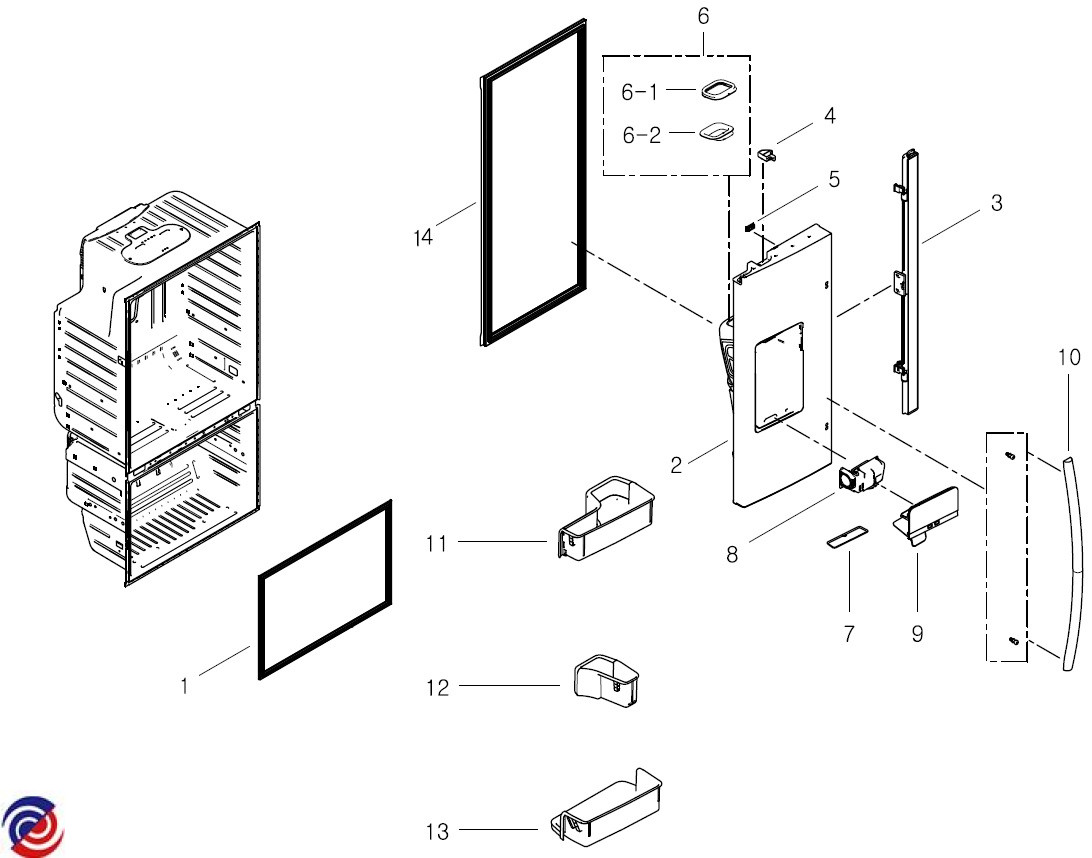 6
6-1
6-2
4
5
3
14
10
2
11
8
7
9
1
12
13